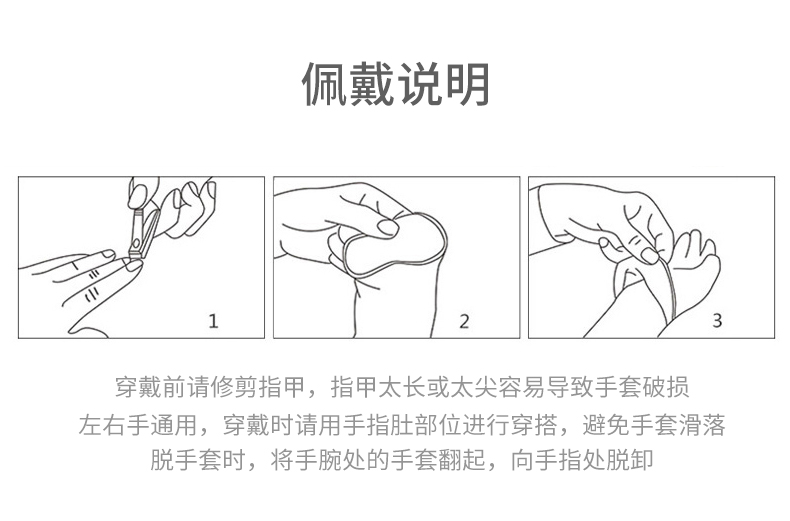 佩戴说明

1

2

3

穿戴前请修剪指甲，指甲太长或太尖容易导致手套破损
左右手通用，穿戴时请用手指肚部位进行穿搭，避免手套滑落
脱手套时，将手腕处的手套翻起，向手指处脱卸